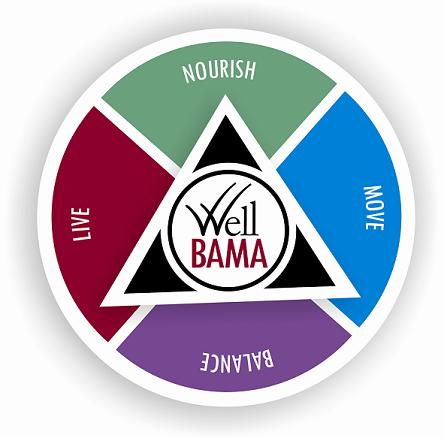 NOURISH
MOVE
BALANCE
LIVE
Well
BAMA